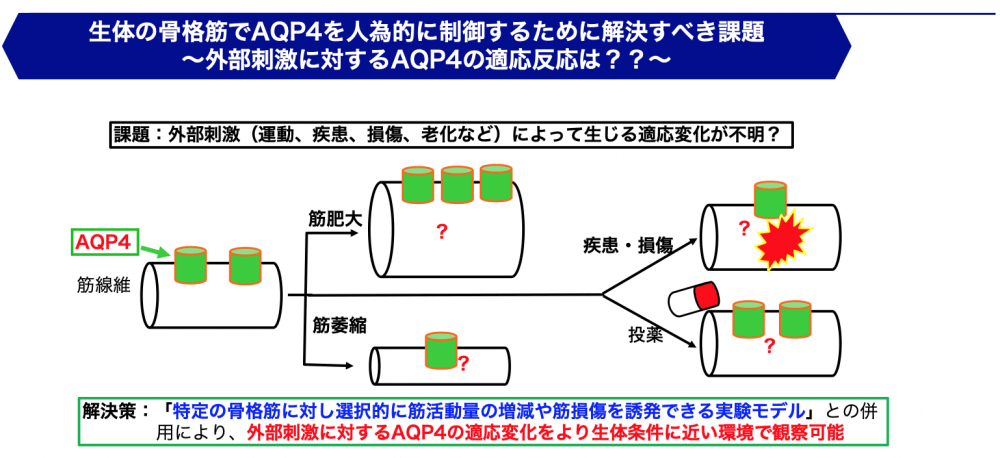 生体の骨格筋でAQP4を人為的に制御するために解決すべき課題
〜外部刺激に対するAQP4の適応反応は？？〜

課題：外部刺激（運動、疾患、損傷、老化など）によって生じる適応変化が不明？

AQP4

筋線維

筋肥大

?

筋萎縮

?

疾患・損傷

?

投薬

?

解決策：「特定の骨格筋に対し選択的に筋活動量の増減や筋損傷を誘発できる実験モデル」との併用により、外部刺激に対するAQP4の適応変化をより生体条件に近い環境で観察可能