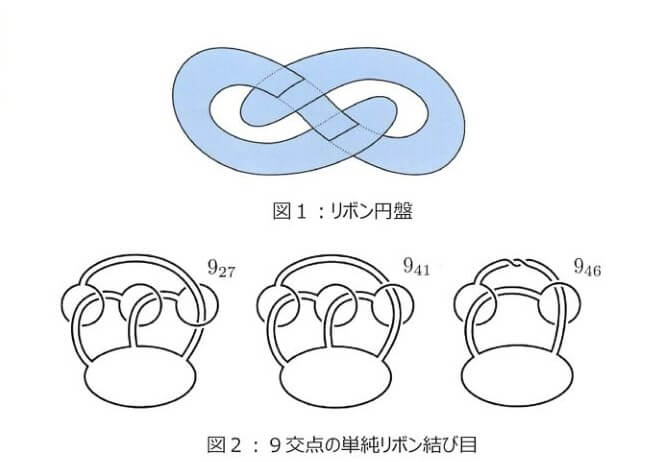 図１：リボン円盤

$9_{27}$

$9_{41}$

$9_{46}$

図２：９交点の単純リボン結び目