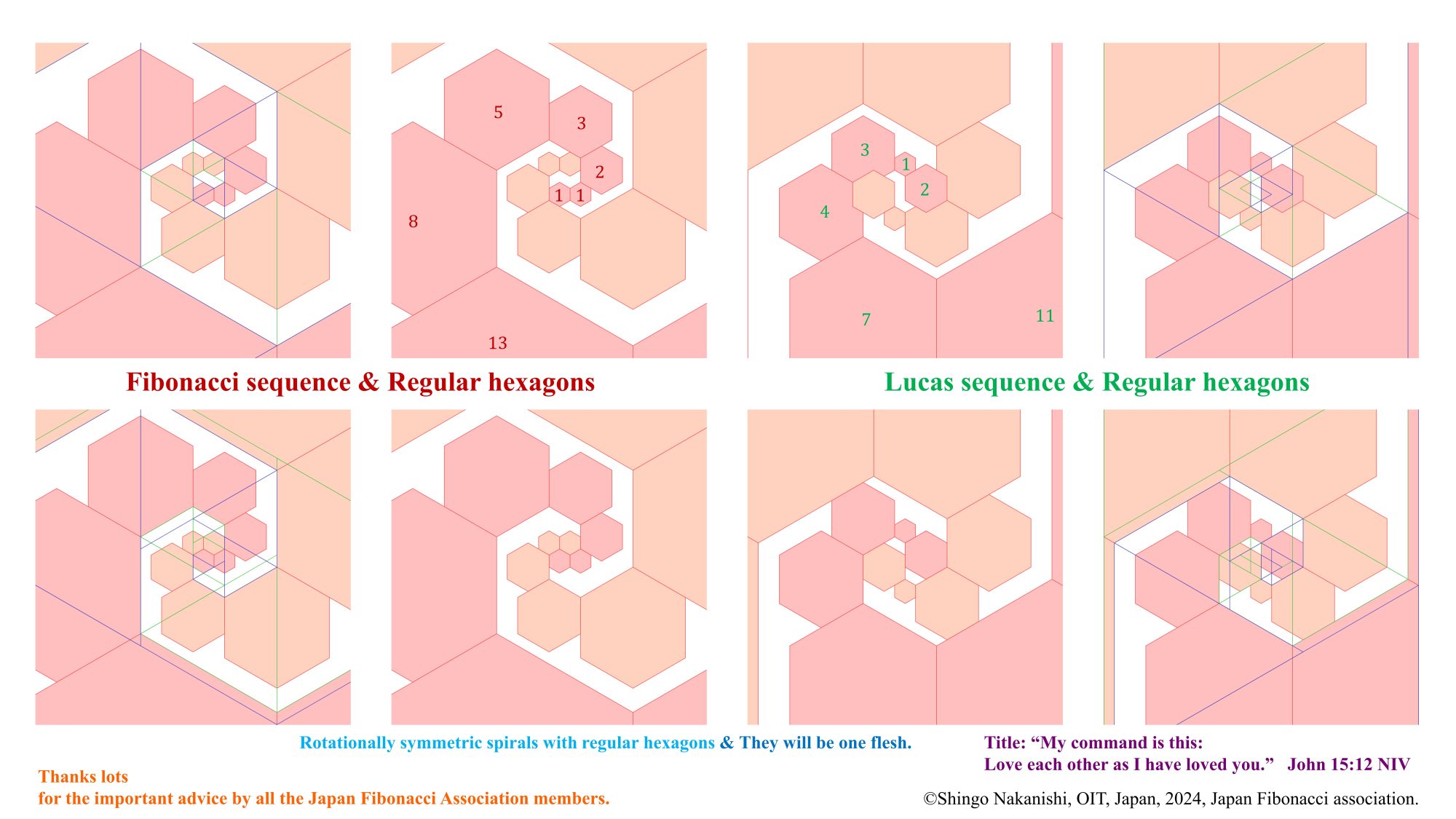 5
3
2
1 1
8
13

3
1
2
4
7
11

Fibonacci sequence & Regular hexagons

Lucas sequence & Regular hexagons

Rotationally symmetric spirals with regular hexagons & They will be one flesh.

Title: “My command is this:
Love each other as I have loved you.” John 15:12 NIV

Thanks lots
for the important advice by all the Japan Fibonacci Association members.

©Shingo Nakanishi, OIT, Japan, 2024, Japan Fibonacci association.